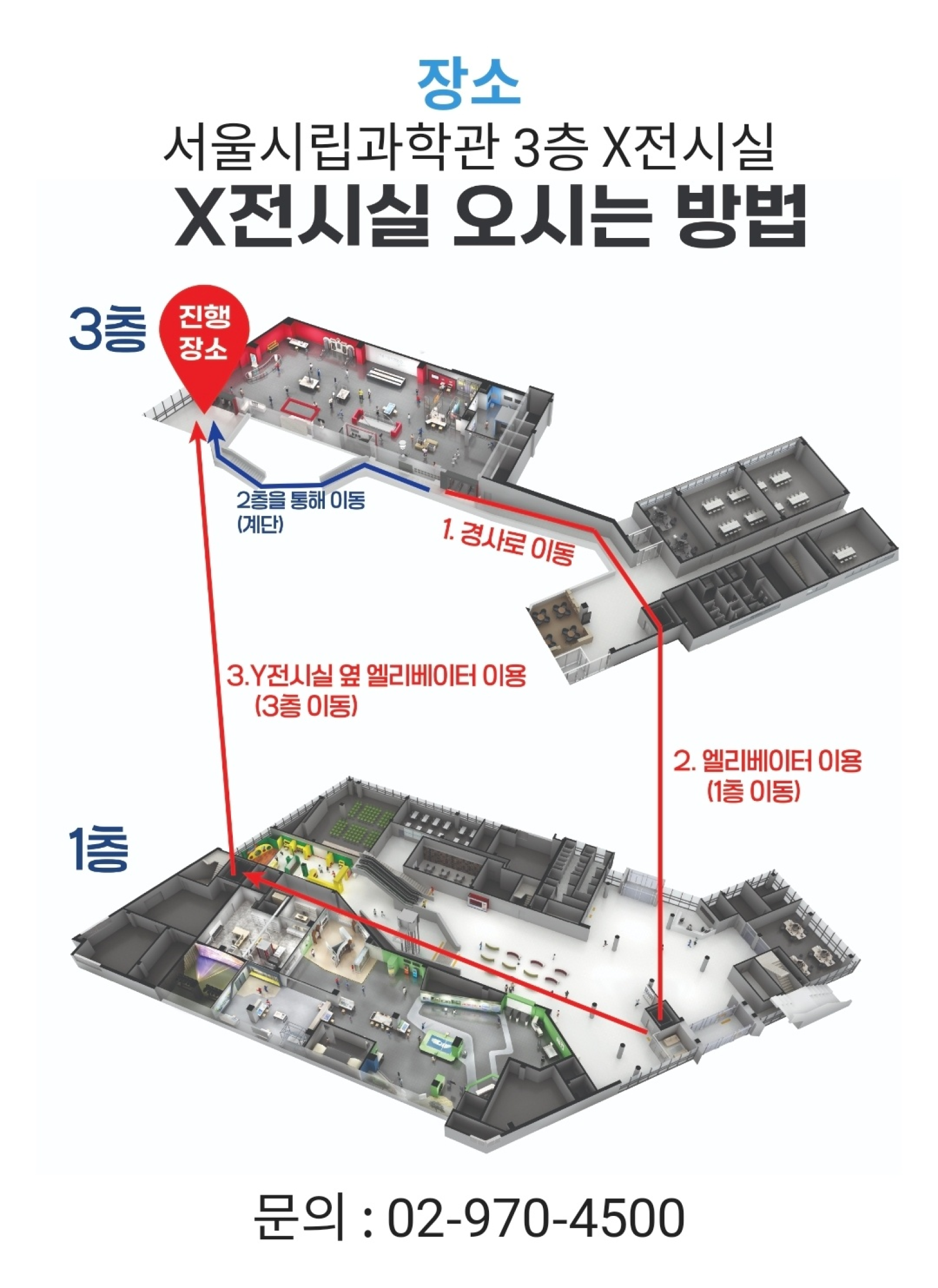 장소
서울시립과학관 3층 X전시실
X전시실 오시는 방법

3층

진행 장소

2층을 통해 이동 (계단)

1. 경사로 이동

3.Y전시실 옆 엘리베이터 이용 (3층 이동)

2. 엘리베이터 이용 (1층 이동)

1층

문의 : 02-970-4500